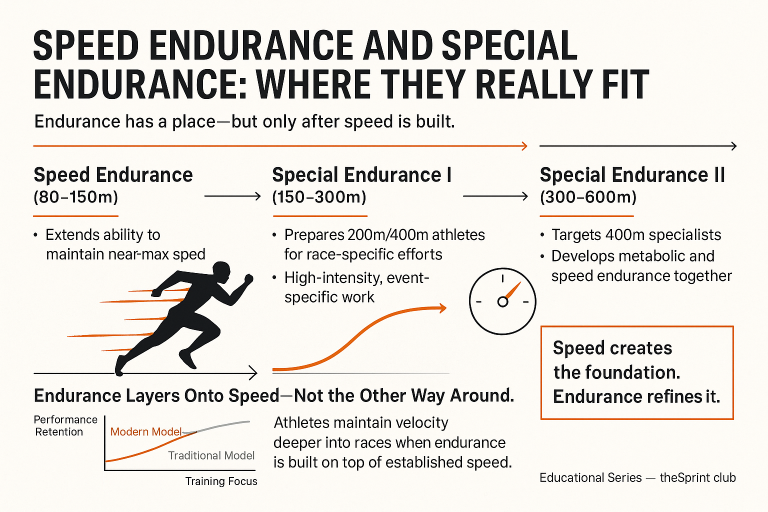 SPEED ENDURANCE AND SPECIAL ENDURANCE: WHERE THEY REALLY FIT

Endurance has a place—but only after speed is built.

Speed Endurance
(80–150m)

• Extends ability to maintain near-max sped

Special Endurance I
(150–300m)

• Prepares 200m/400m athletes for race-specific efforts
• High-intensity, event-specific work

Special Endurance II
(300–600m)

• Targets 400m specialists
• Develops metabolic and speed endurance together

Speed creates the foundation. Endurance refines it.

Endurance Layers Onto Speed—Not the Other Way Around.

Performance Retention

Modern Model

Traditional Model

Training Focus

Athletes maintain velocity deeper into races when endurance is built on top of established speed.

Educational Series — theSprint club