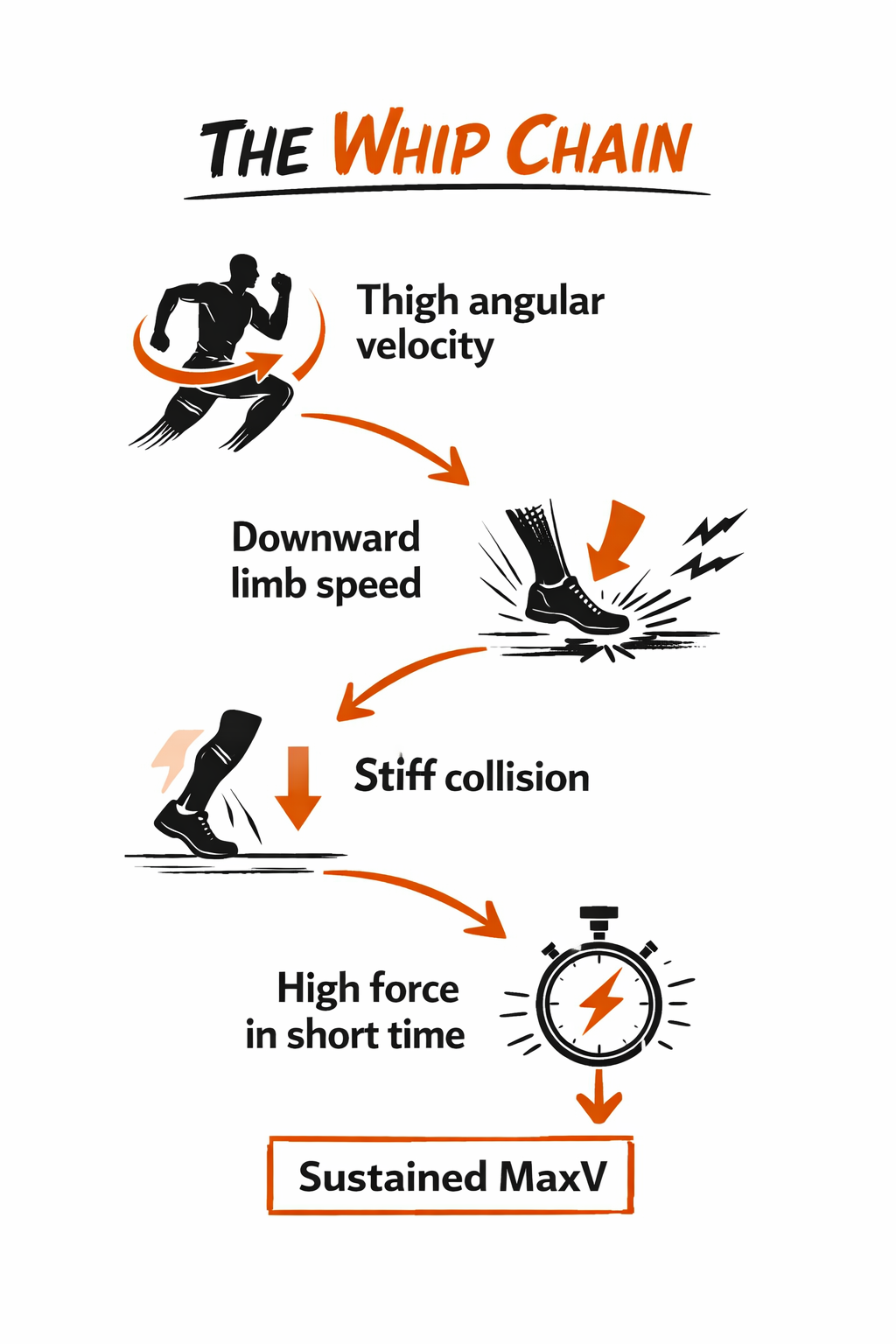 THE WHIP CHAIN

Thigh angular velocity

Downward limb speed

Stiff collision

High force in short time

Sustained MaxV