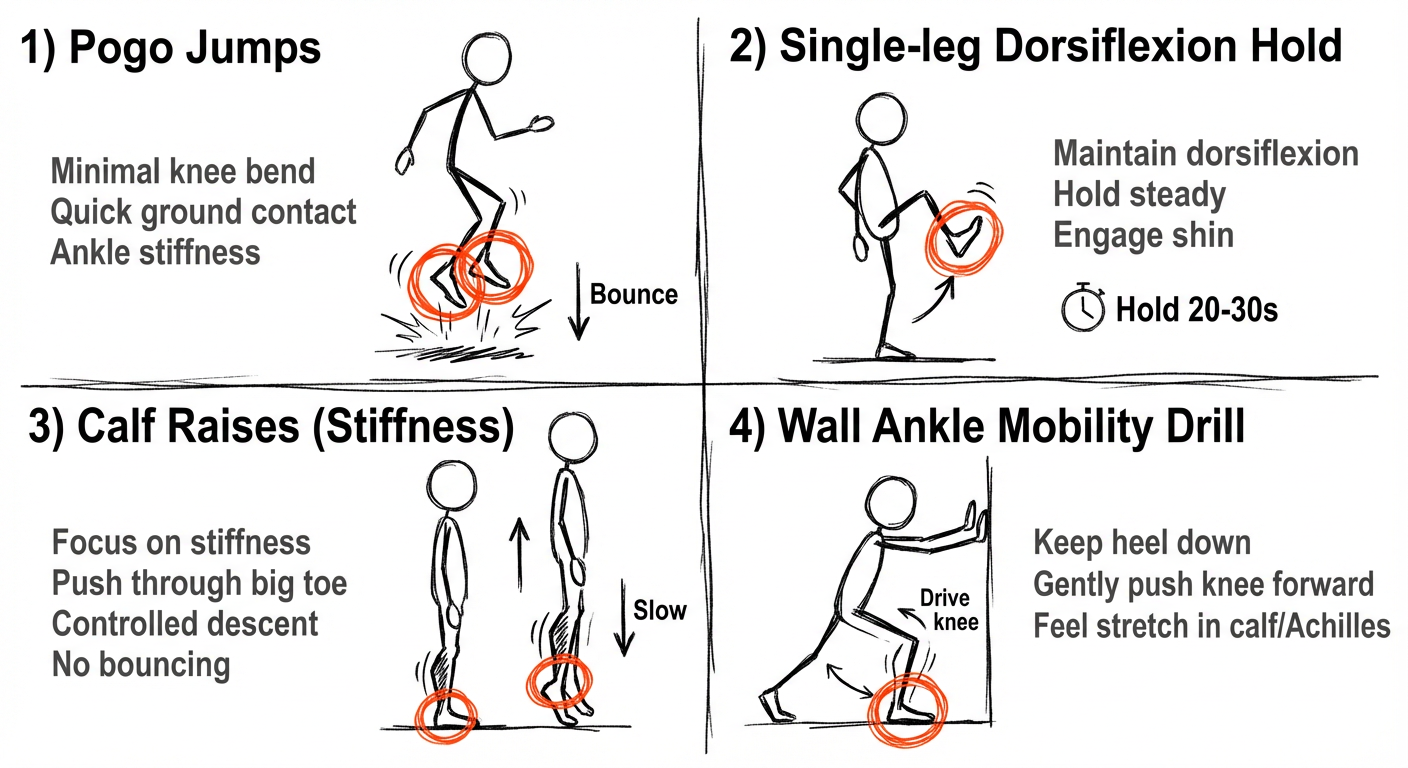 1) Pogo Jumps

Minimal knee bend
Quick ground contact
Ankle stiffness

Bounce

2) Single-leg Dorsiflexion Hold

Maintain dorsiflexion
Hold steady
Engage shin

Hold 20-30s

3) Calf Raises (Stiffness)

Focus on stiffness
Push through big toe
Controlled descent
No bouncing

Slow

4) Wall Ankle Mobility Drill

Drive knee

Keep heel down
Gently push knee forward
Feel stretch in calf/Achilles