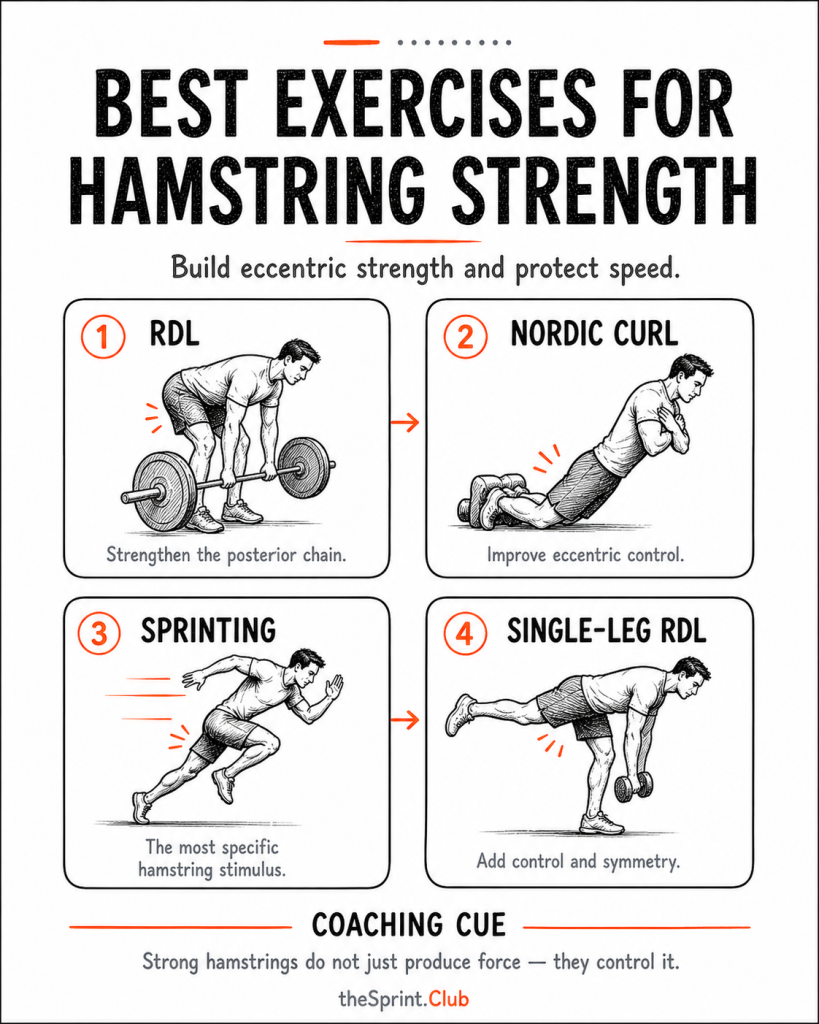 BEST EXERCISES FOR HAMSTRING STRENGTH

Build eccentric strength and protect speed.

1 RDL

Strengthen the posterior chain.

2 NORDIC CURL

Improve eccentric control.

3 SPRINTING

The most specific hamstring stimulus.

4 SINGLE-LEG RDL

Add control and symmetry.

COACHING CUE

Strong hamstrings do not just produce force — they control it.

theSprint.Club