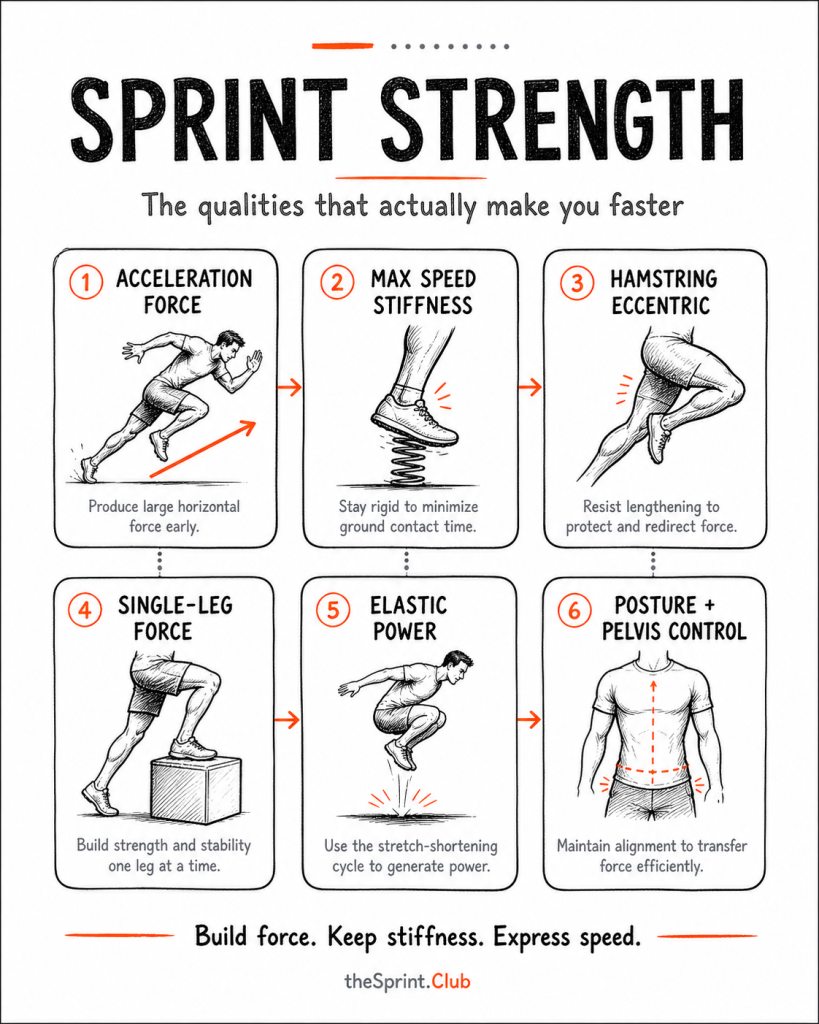 SPRINT STRENGTH

The qualities that actually make you faster

1 ACCELERATION FORCE

Produce large horizontal force early.

2 MAX SPEED STIFFNESS

Stay rigid to minimize ground contact time.

3 HAMSTRING ECCENTRIC

Resist lengthening to protect and redirect force.

4 SINGLE-LEG FORCE

Build strength and stability one leg at a time.

5 ELASTIC POWER

Use the stretch-shortening cycle to generate power.

6 POSTURE + PELVIS CONTROL

Maintain alignment to transfer force efficiently.

Build force. Keep stiffness. Express speed.

theSprint.Club