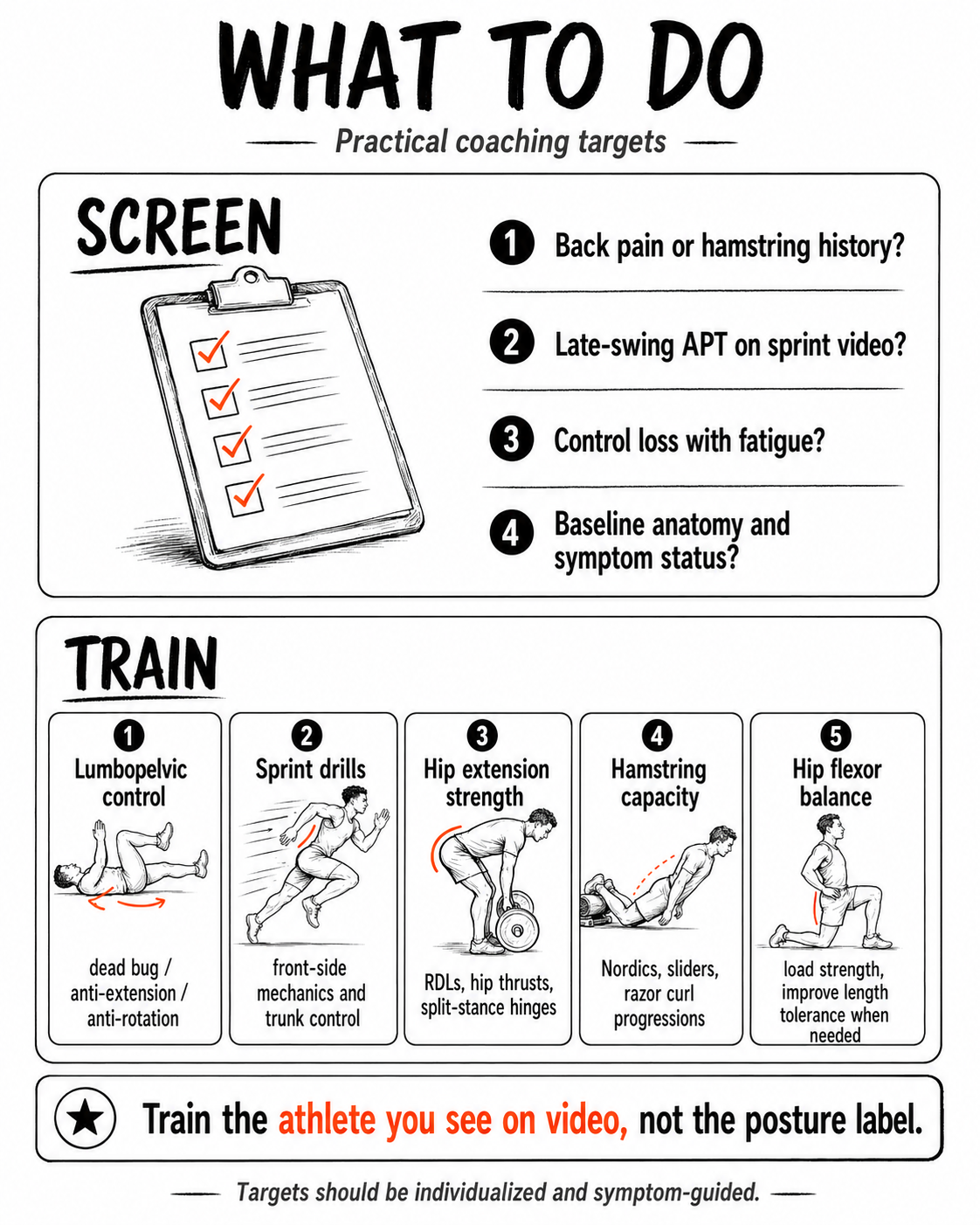 WHAT TO DO

Practical coaching targets

SCREEN

1 Back pain or hamstring history?

2 Late-swing APT on sprint video?

3 Control loss with fatigue?

4 Baseline anatomy and symptom status?

TRAIN

1 Lumbopelvic control

dead bug / anti-extension / anti-rotation

2 Sprint drills

front-side mechanics and trunk control

3 Hip extension strength

RDLs, hip thrusts, split-stance hinges

4 Hamstring capacity

Nordics, sliders, razor curl progressions

5 Hip flexor balance

load strength, improve length tolerance when needed

Train the athlete you see on video, not the posture label.

Targets should be individualized and symptom-guided.